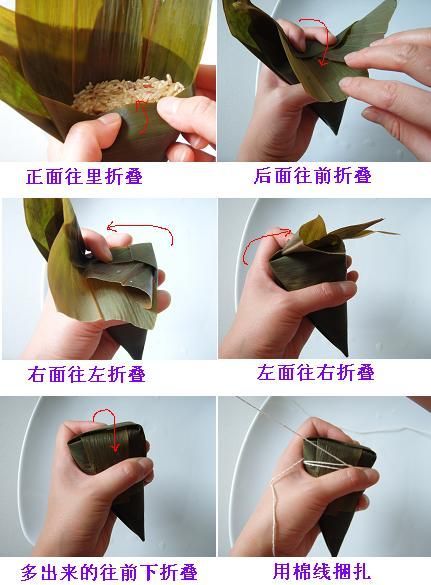 正面往里折叠

后面往前折叠

右面往左折叠

左面往右折叠

多出来的往前下折叠

用棉线捆扎